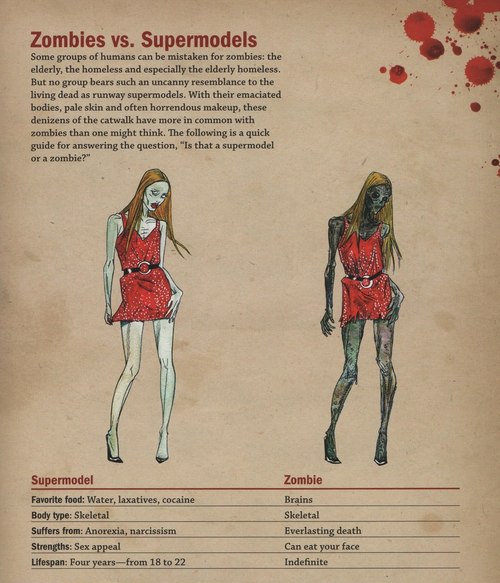 Zombies vs. Supermodels

Some groups of humans can be mistaken for zombies: the elderly, the homeless and especially the elderly homeless. But no group bears such an uncanny resemblance to the living dead as runway supermodels. With their emaciated bodies, pale skin and often horrendous makeup, these denizens of the catwalk have more in common with zombies than one might think. The following is a quick guide for answering the question, "Is that a supermodel or a zombie?"

| Supermodel | Zombie |
|---|---|
| Favorite food: Water, laxatives, cocaine | Brains |
| Body type: Skeletal | Skeletal |
| Suffers from: Anorexia, narcissism | Everlasting death |
| Strengths: Sex appeal | Can eat your face |
| Lifespan: Four years—from 18 to 22 | Indefinite |